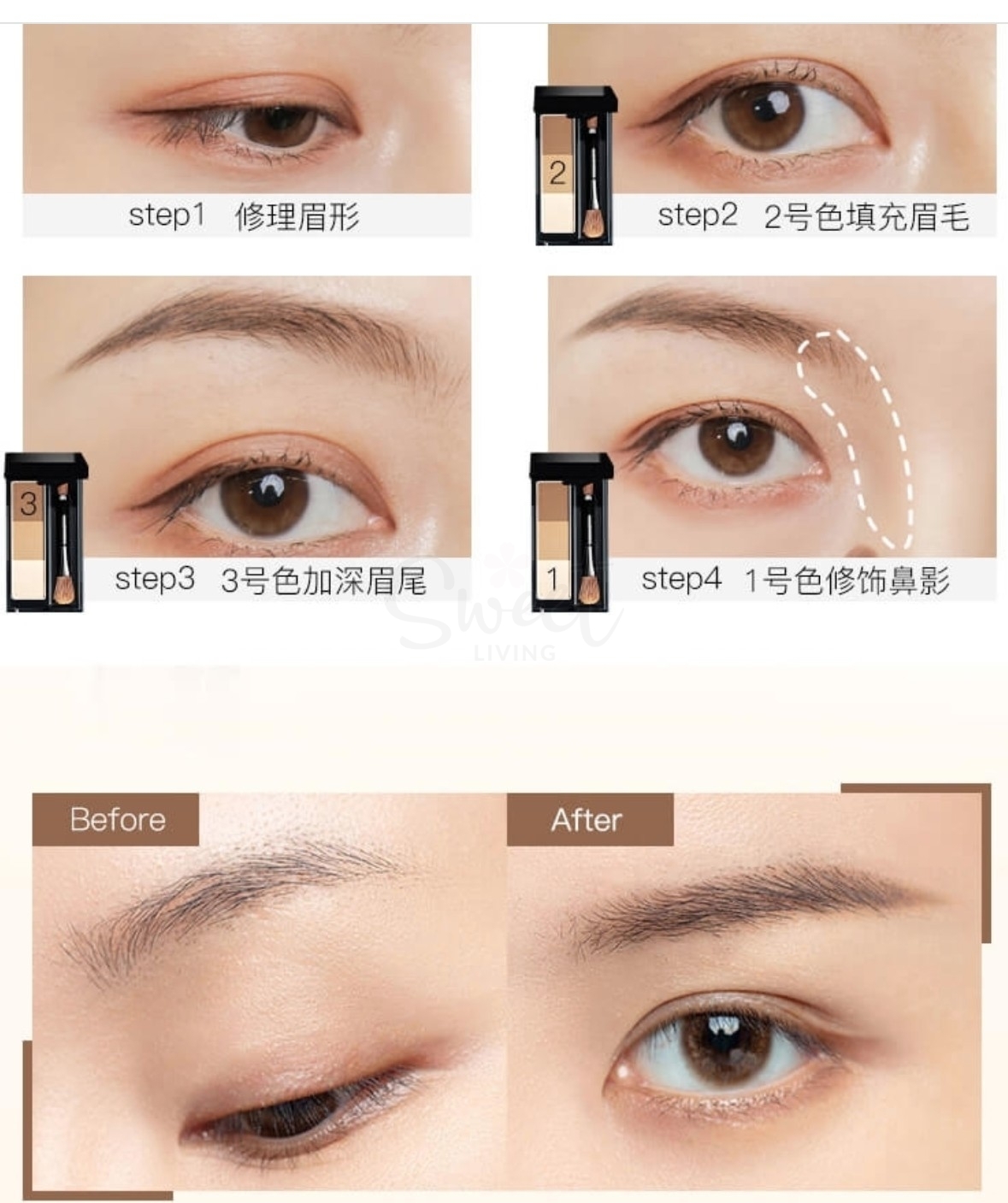 step1 修理眉形

2

step2 2号色填充眉毛

3

step3 3号色加深眉尾

1

step4 1号色修饰鼻影

Sweet
LIVING

Before

After