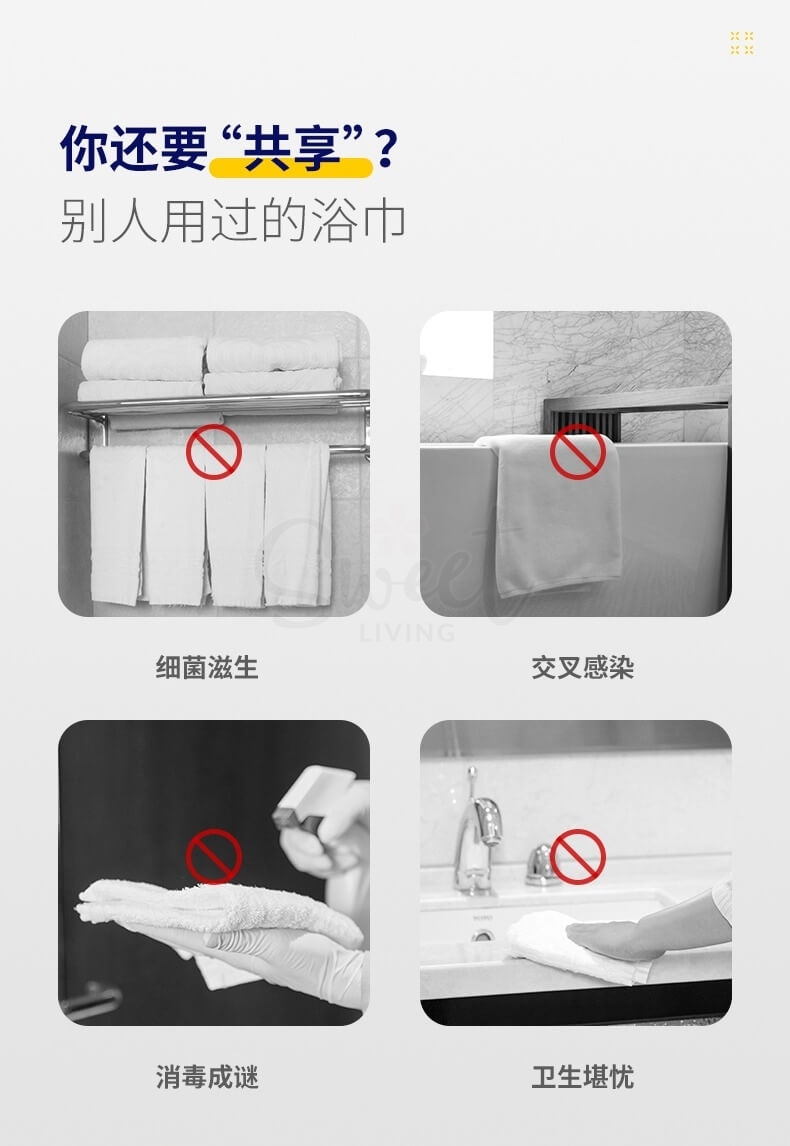 你还要“共享”？
别人用过的浴巾

Sweet
LIVING

细菌滋生

交叉感染

消毒成谜

卫生堪忧